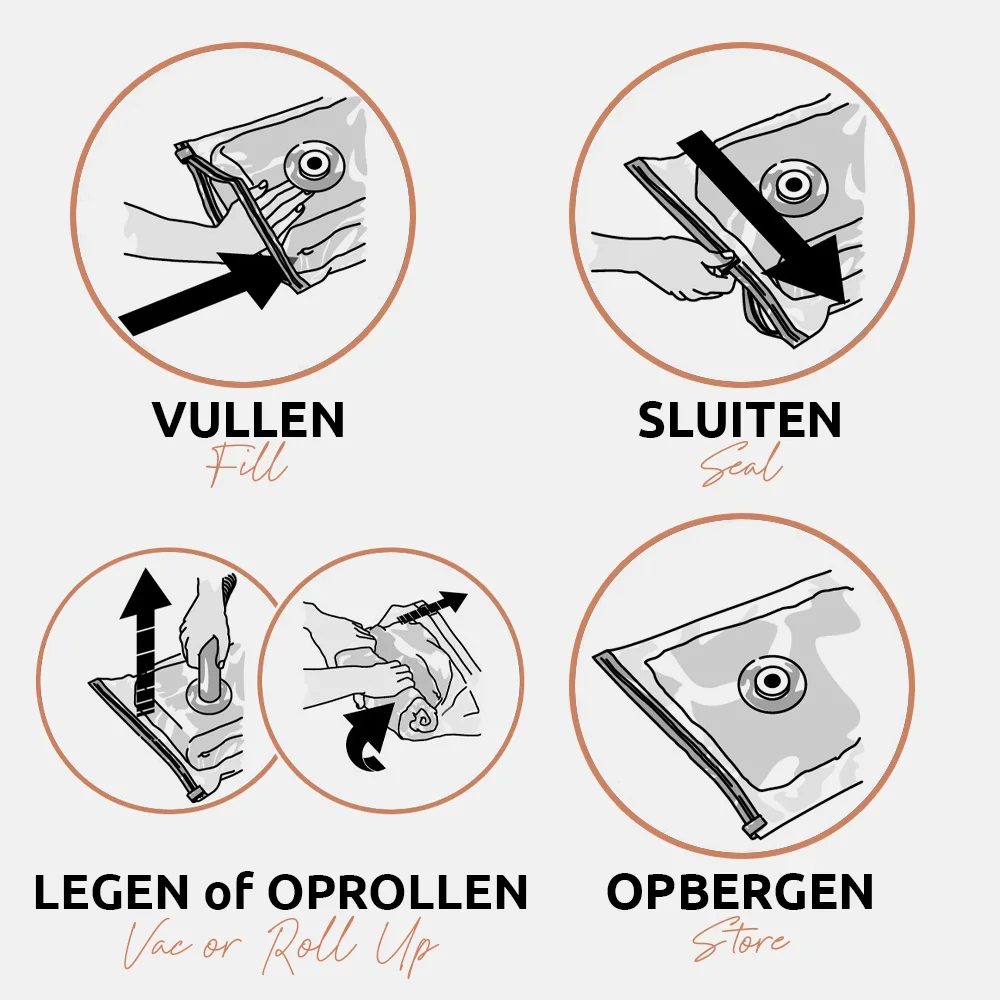 VULLEN
Fill

SLUITEN
Seal

LEGEN of OPROLLEN
Vac or Roll Up

OPBERGEN
Store